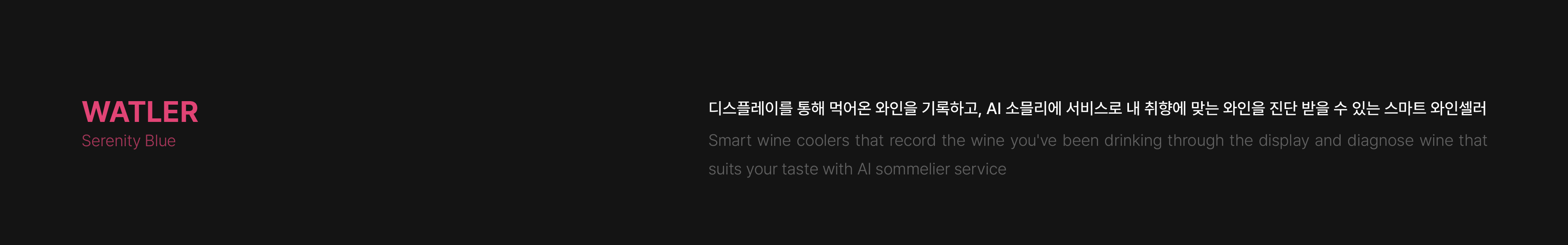 WATLER
Serenity Blue

디스플레이를 통해 먹어온 와인을 기록하고, AI 소믈리에 서비스로 내 취향에 맞는 와인을 진단 받을 수 있는 스마트 와인셀러

Smart wine coolers that record the wine you've been drinking through the display and diagnose wine that suits your taste with AI sommelier service